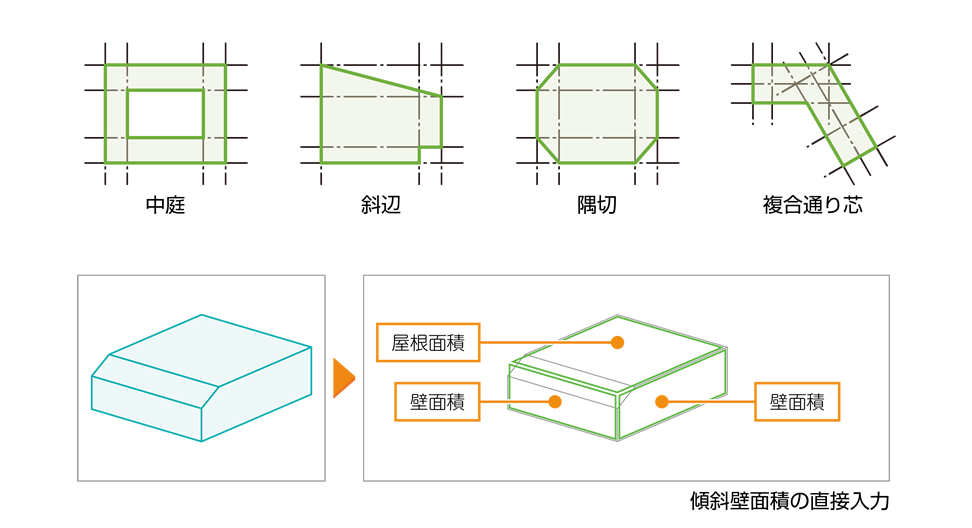 中庭

斜辺

隅切

複合通り芯

屋根面積

壁面積

壁面積

傾斜壁面積の直接入力