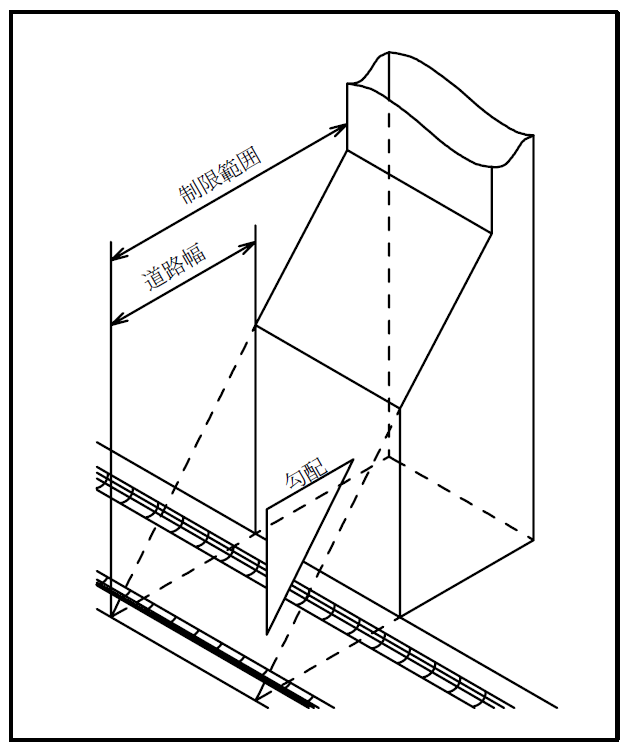 制限範囲

道路幅

勾配